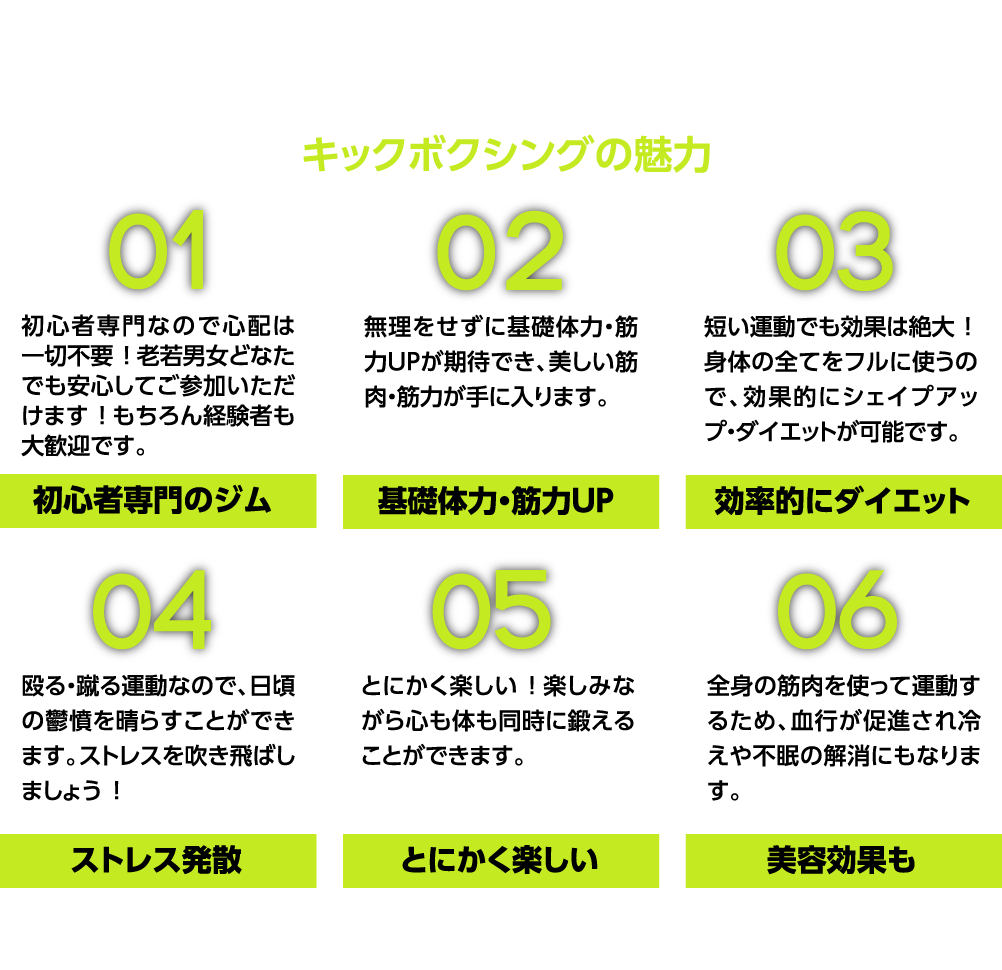 キックボクシングの魅力

01

初心者専門なので心配は一切不要！老若男女どなたでも安心してご参加いただけます！もちろん経験者も大歓迎です。

初心者専門のジム

02

無理をせずに基礎体力・筋力UPが期待でき、美しい筋肉・筋力が手に入ります。

基礎体力・筋力UP

03

短い運動でも効果は絶大！身体の全てをフルに使うので、効果的にシェイプアップ・ダイエットが可能です。

効率的にダイエット

04

殴る・蹴る運動なので、日頃の鬱憤を晴らすことができます。ストレスを吹き飛ばしましょう！

ストレス発散

05

とにかく楽しい！楽しみながら心も体も同時に鍛えることができます。

とにかく楽しい

06

全身の筋肉を使って運動するため、血行が促進され冷えや不眠の解消にもなります。

美容効果も